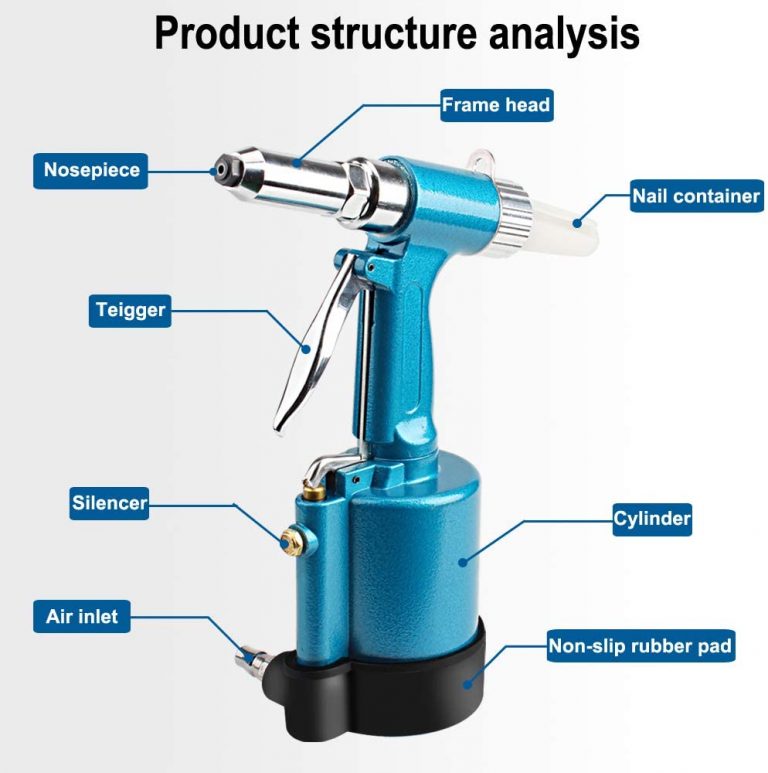 Product structure analysis

Frame head

Nosepiece

Nail container

Teigger

Silencer

Cylinder

Air inlet

Non-slip rubber pad